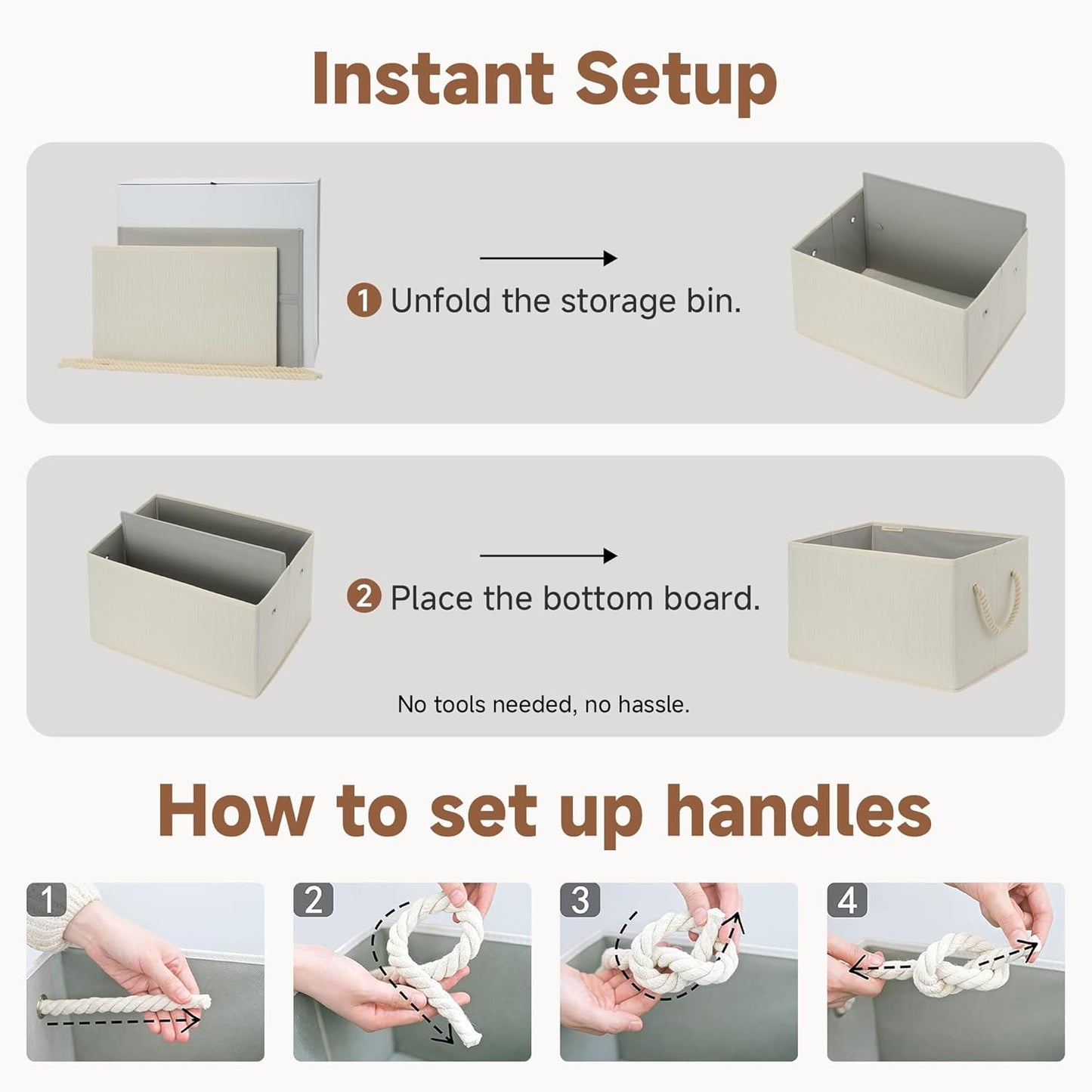 Instant Setup

1 Unfold the storage bin.

2 Place the bottom board.

No tools needed, no hassle.

How to set up handles

1

2

3

4