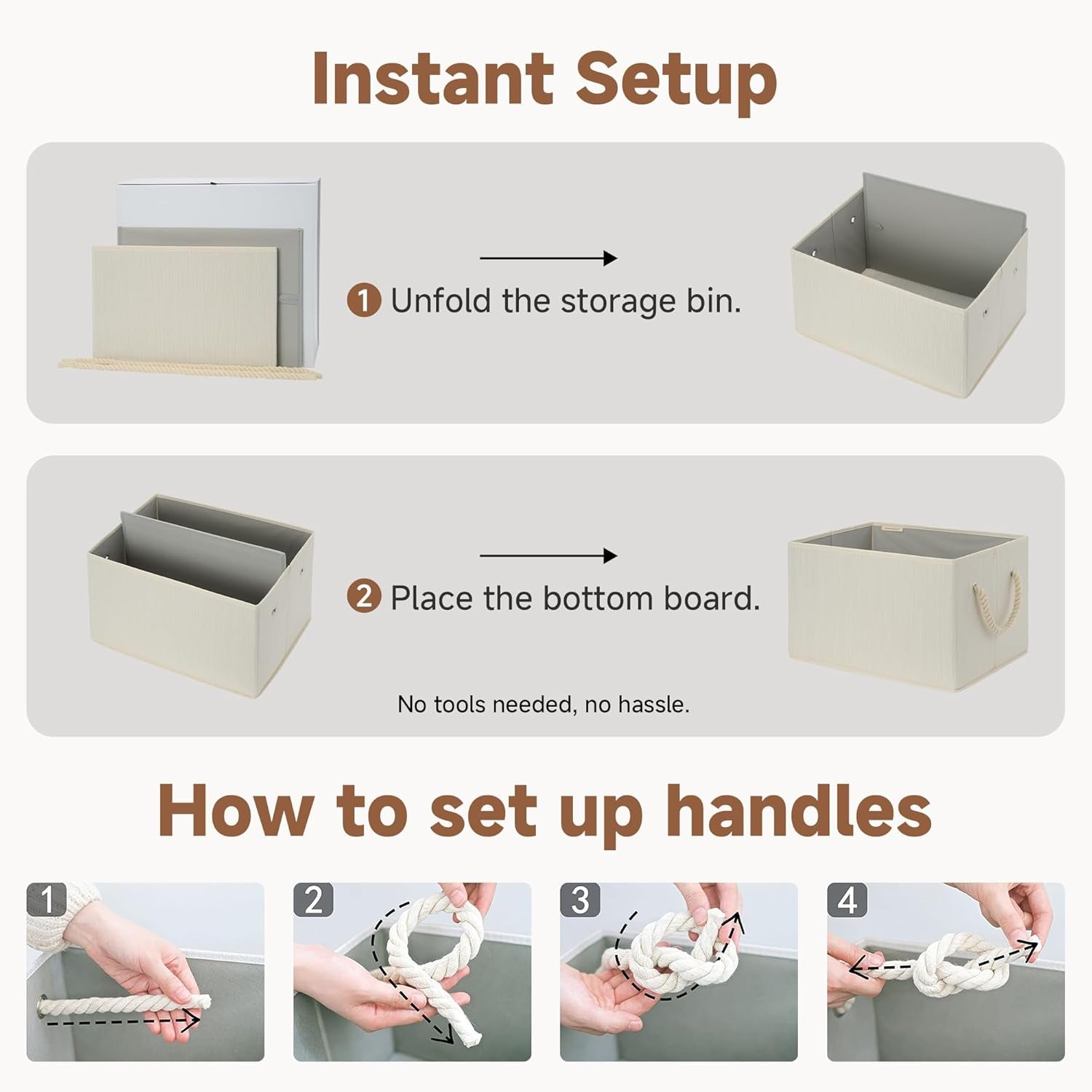 Instant Setup

1 Unfold the storage bin.

2 Place the bottom board.

No tools needed, no hassle.

How to set up handles

1

2

3

4