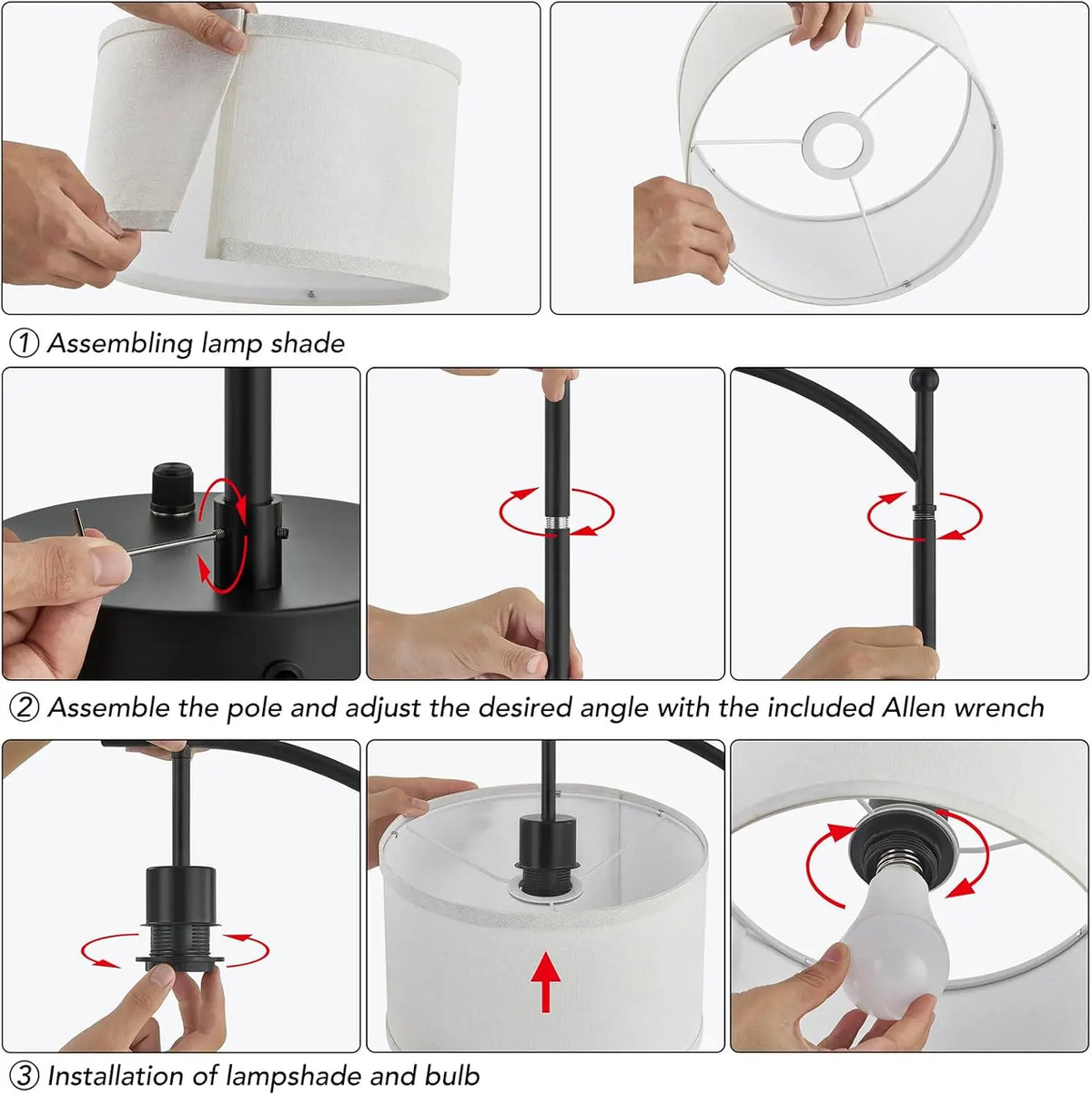 ① Assembling lamp shade

② Assemble the pole and adjust the desired angle with the included Allen wrench

③ Installation of lampshade and bulb